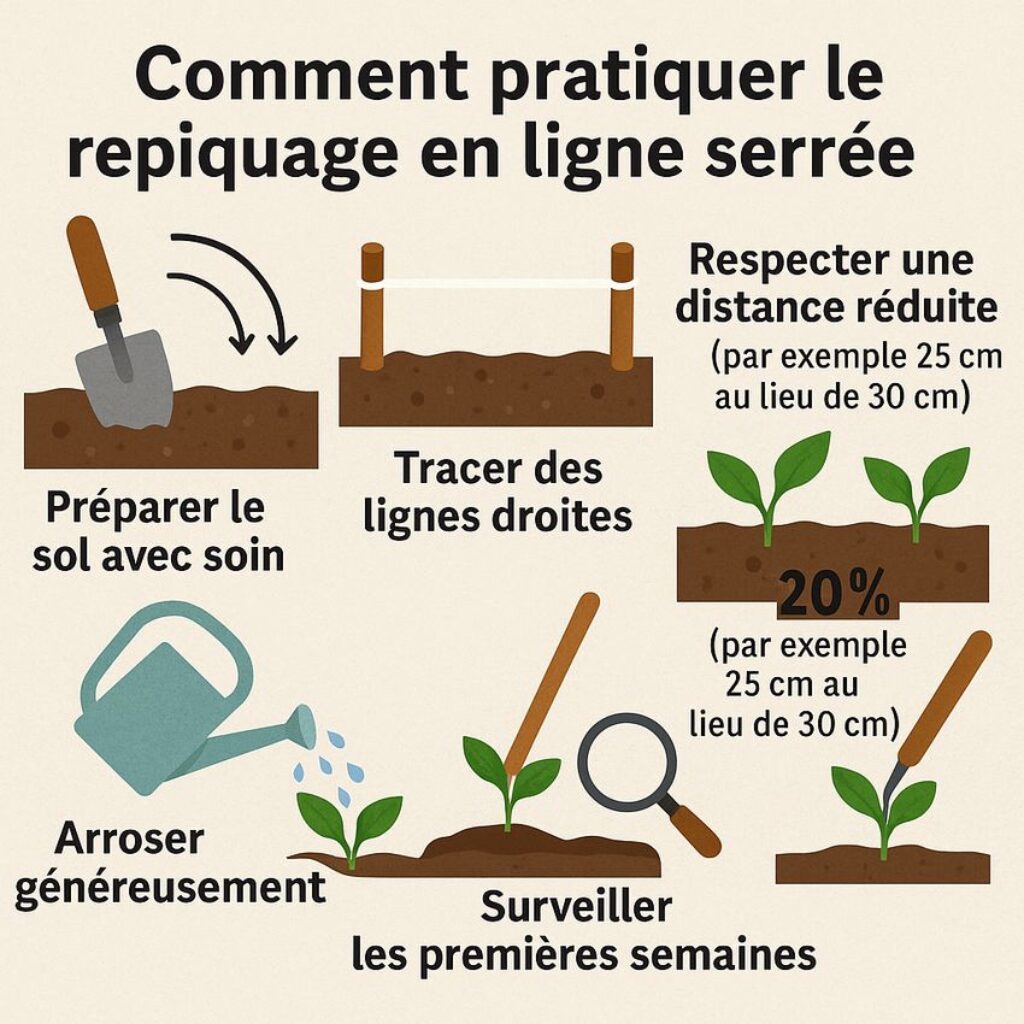 Comment pratiquer le repiquage en ligne serrée

Préparer le sol avec soin

Tracer des lignes droites

Respecter une distance réduite
(par exemple 25 cm au lieu de 30 cm)

20%

(par exemple 25 cm au lieu de 30 cm)

Arroser généreusement

Surveiller les premières semaines